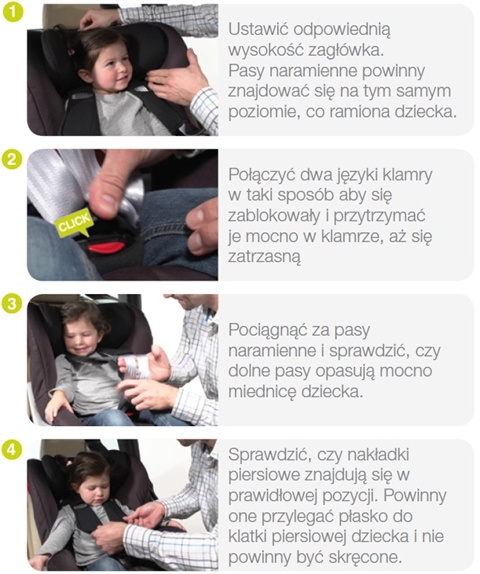 1

Ustawić odpowiednią wysokość zagłówka. Pasy naramienne powinny znajdować się na tym samym poziomie, co ramiona dziecka.

2

CLICK

Połączyć dwa języki klamry w taki sposób aby się zablokowały i przytrzymać je mocno w klamrze, aż się zatrzasną

3

Pociągnąć za pasy naramienne i sprawdzić, czy dolne pasy opasują mocno miednicę dziecka.

4

Sprawdzić, czy nakładki piersiowe znajdują się w prawidłowej pozycji. Powinny one przylegać płasko do klatki piersiowej dziecka i nie powinny być skręcone.